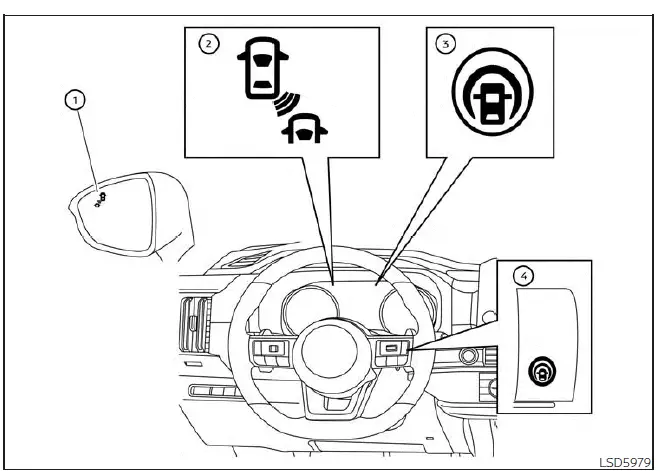 2
3
1
4
LSD5979