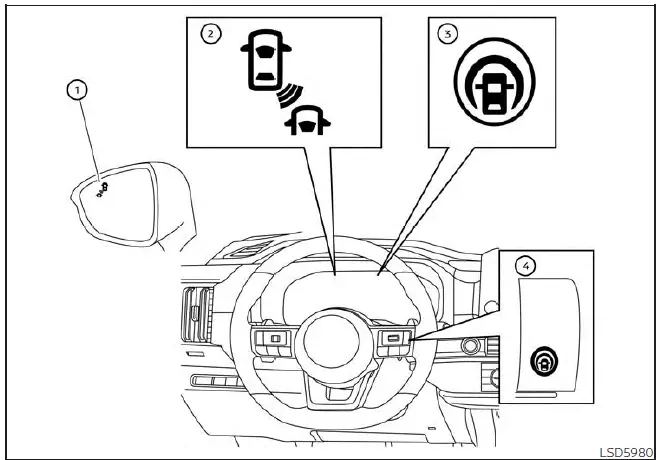 1

2

3

4

LSD5980