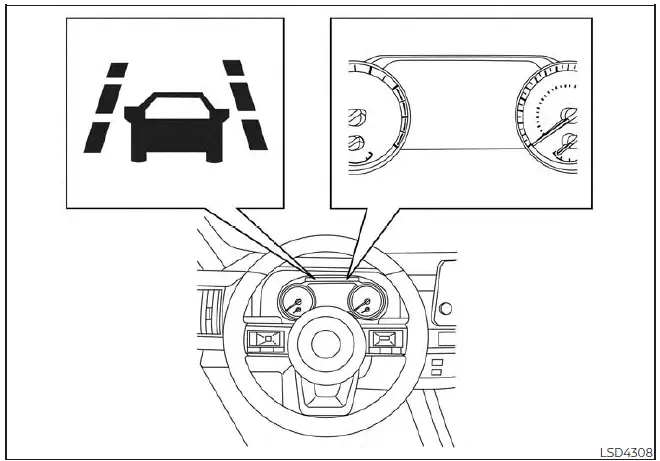 LSD4308