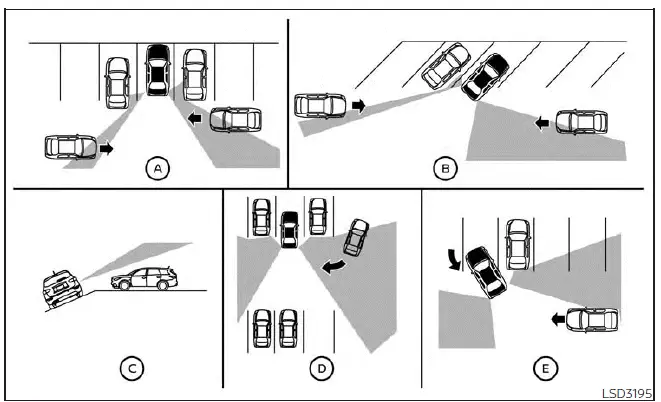 A
B
C
D
E
LSD3195