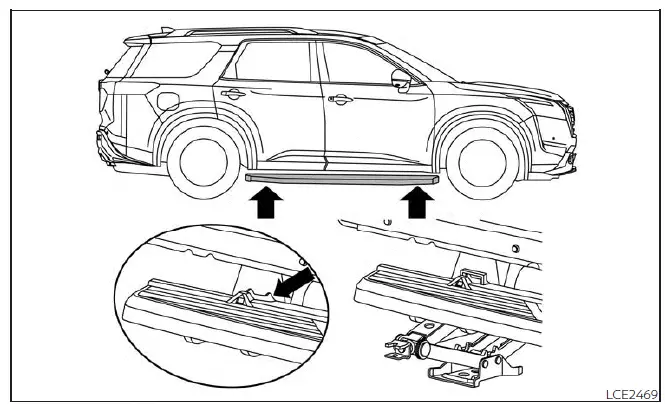 LCE2469