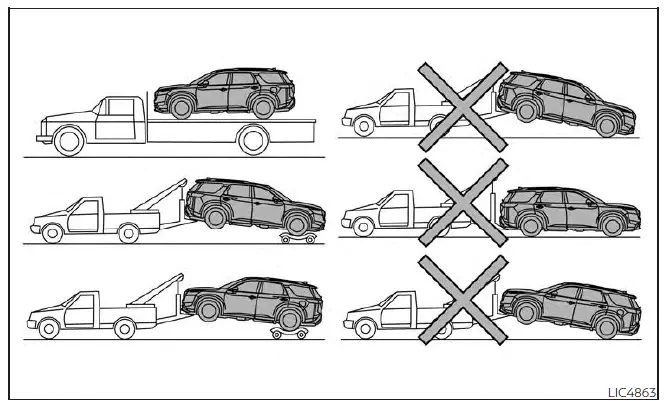 LIC4863