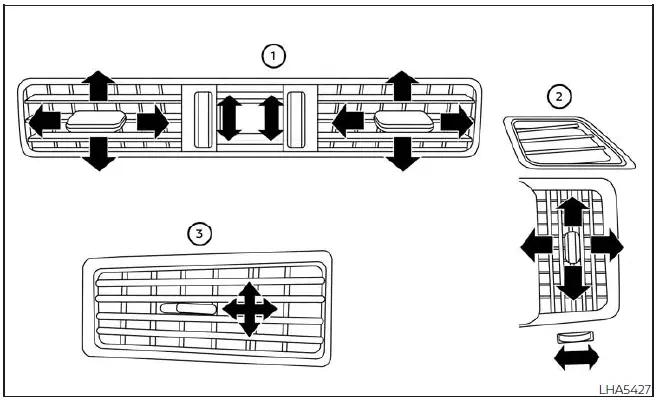 1
2
3
LHA5427