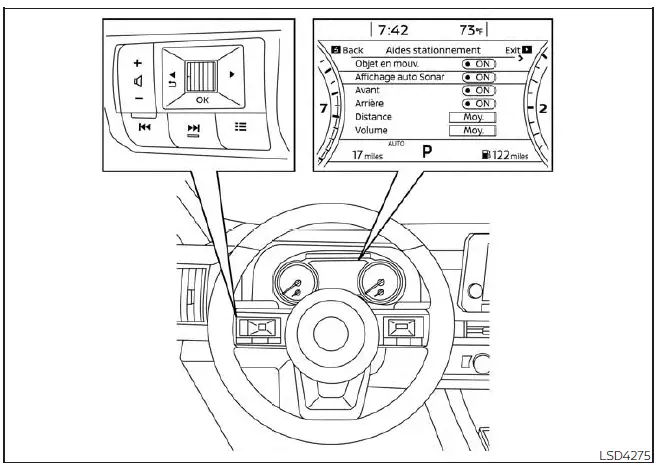 +
−
OK
7:42 73°F
Back Aides stationnement Exit
Objet en mouv. ON
Affichage auto Sonar ON
Avant ON
Arrière ON
Distance Moy.
Volume Moy.
7
2
AUTO
17 miles P 122 miles
LSD4275