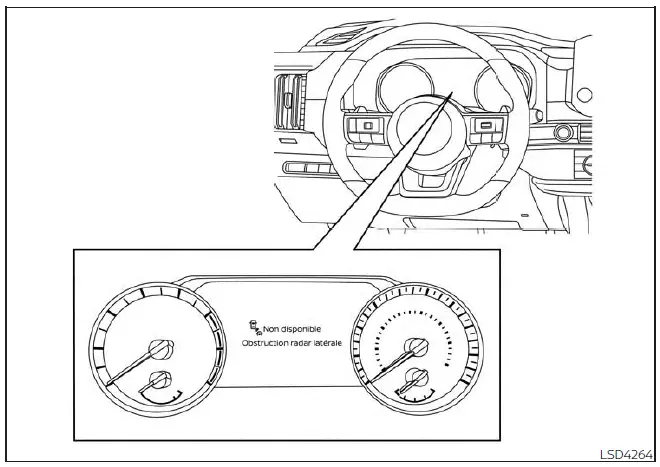 Non disponible
Obstruction radar latérale

LSD4264