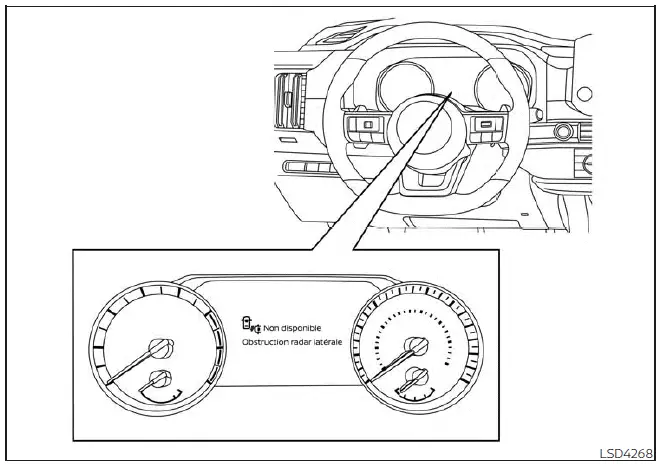 Non disponible
Obstruction radar latérale

LSD4268